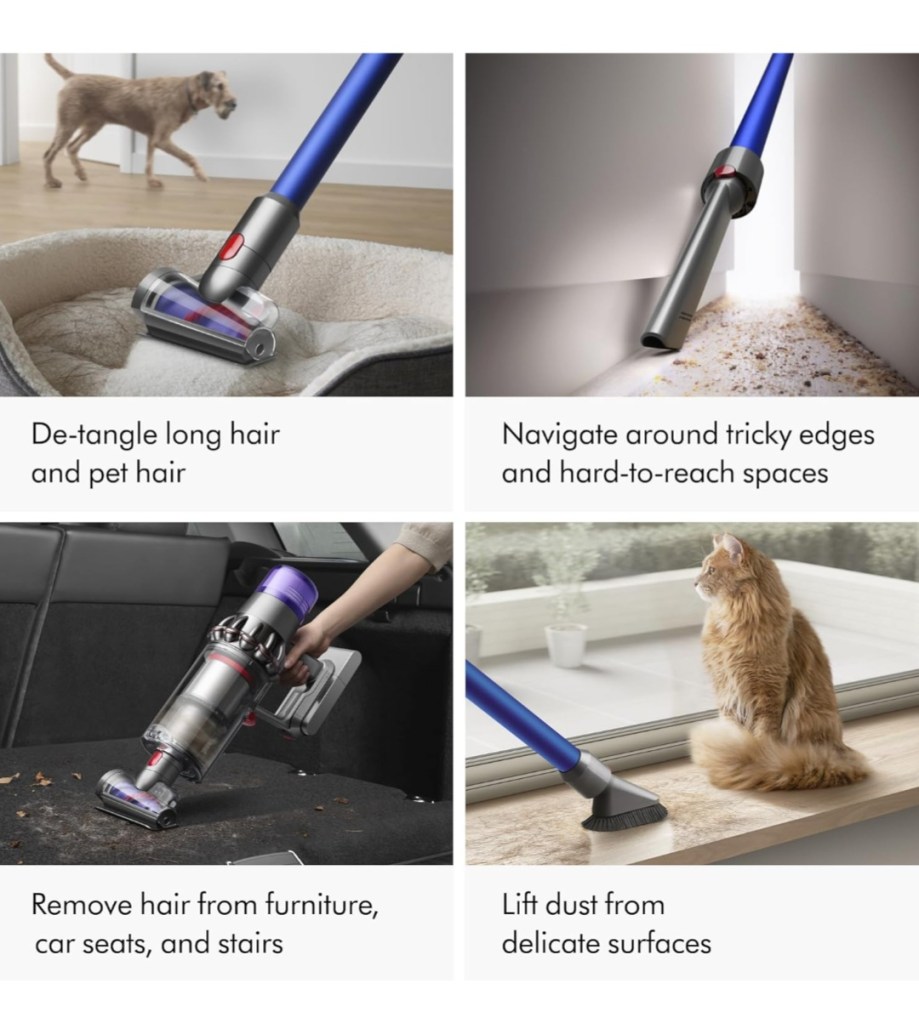 De-tangle long hair and pet hair

Navigate around tricky edges and hard-to-reach spaces

Remove hair from furniture, car seats, and stairs

Lift dust from delicate surfaces